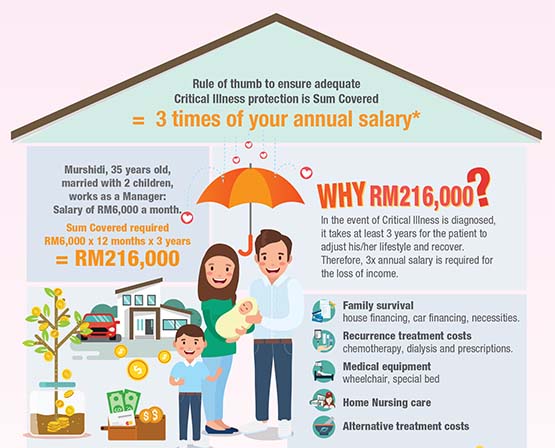 Rule of thumb to ensure adequate Critical Illness protection is Sum Covered

= 3 times of your annual salary*

Murshidi, 35 years old, married with 2 children, works as a Manager: Salary of RM6,000 a month.

Sum Covered required RM6,000 x 12 months x 3 years

= RM216,000

WHY RM216,000?

In the event of Critical Illness is diagnosed, it takes at least 3 years for the patient to adjust his/her lifestyle and recover. Therefore, 3x annual salary is required for the loss of income.

Family survival
house financing, car financing, necessities.

Recurrence treatment costs
chemotherapy, dialysis and prescriptions.

Medical equipment
wheelchair, special bed

Home Nursing care

Alternative treatment costs