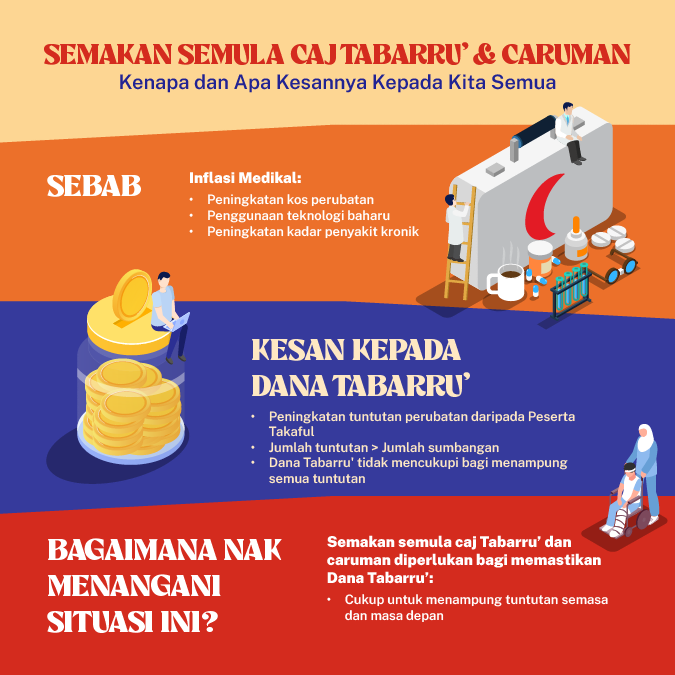 SEMAKAN SEMULA CAJ TABARRU' & CARUMAN
Kenapa dan Apa Kesannya Kepada Kita Semua

SEBAB

Inflasi Medikal:
• Peningkatan kos perubatan
• Penggunaan teknologi baharu
• Peningkatan kadar penyakit kronik

KESAN KEPADA DANA TABARRU'

• Peningkatan tuntutan perubatan daripada Peserta Takaful
• Jumlah tuntutan > Jumlah sumbangan
• Dana Tabarru' tidak mencukupi bagi menampung semua tuntutan

BAGAIMANA NAK MENANGANI SITUASI INI?

Semakan semula caj Tabarru' dan caruman diperlukan bagi memastikan Dana Tabarru':
• Cukup untuk menampung tuntutan semasa dan masa depan