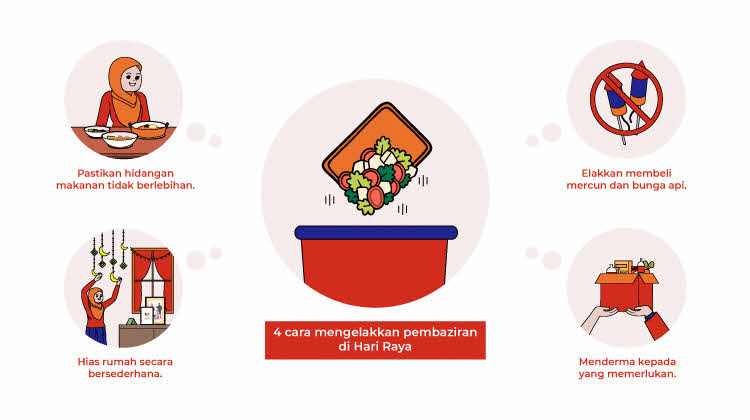 Pastikan hidangan makanan tidak berlebihan.

Hias rumah secara bersederhana.

4 cara mengelakkan pembaziran di Hari Raya

Elakkan membeli mercun dan bunga api.

Menderma kepada yang memerlukan.