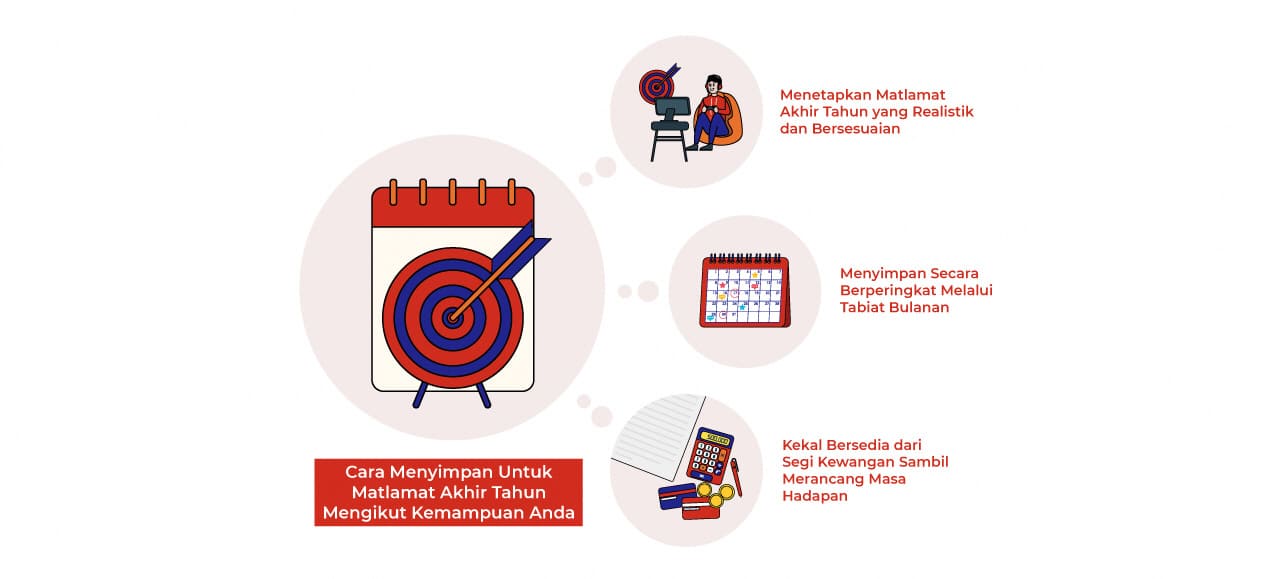 Menetapkan Matlamat Akhir Tahun yang Realistik dan Bersesuaian

Menyimpan Secara Berperingkat Melalui Tabiat Bulanan

Kekal Bersedia dari Segi Kewangan Sambil Merancang Masa Hadapan

Cara Menyimpan Untuk Matlamat Akhir Tahun Mengikut Kemampuan Anda